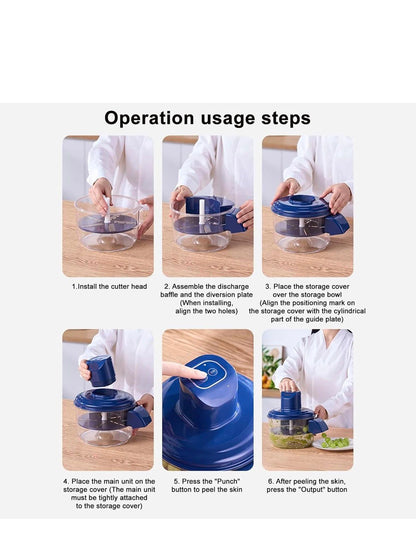 Operation usage steps

1.Install the cutter head

2. Assemble the discharge baffle and the diversion plate (When installing, align the two holes)

3. Place the storage cover over the storage bowl (Align the positioning mark on the storage cover with the cylindrical part of the guide plate)

4. Place the main unit on the storage cover (The main unit must be tightly attached to the storage cover)

5. Press the "Punch" button to peel the skin

6. After peeling the skin, press the "Output" button